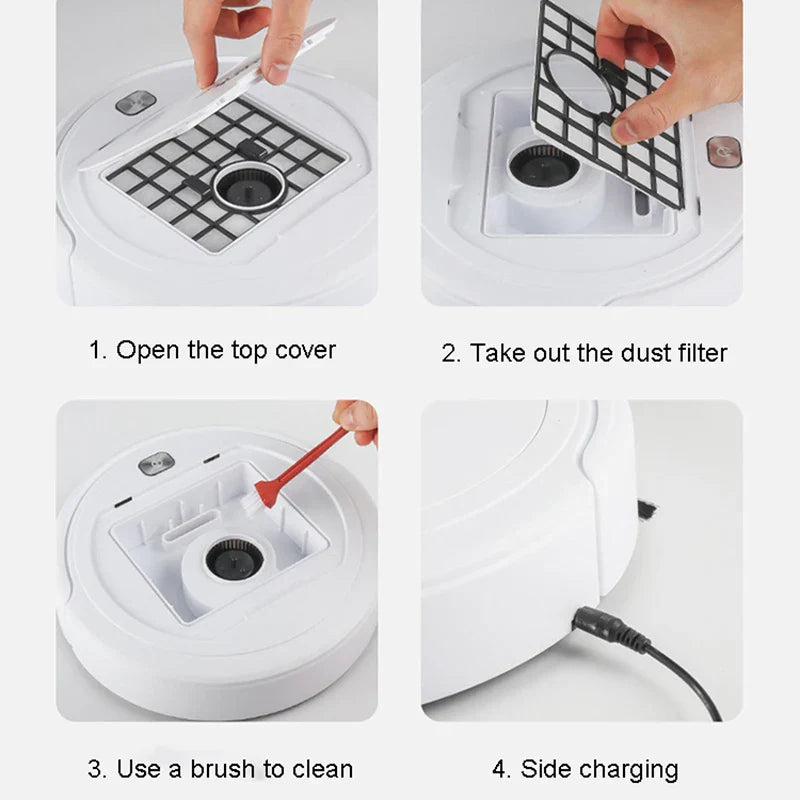 1. Open the top cover

2. Take out the dust filter

3. Use a brush to clean

4. Side charging